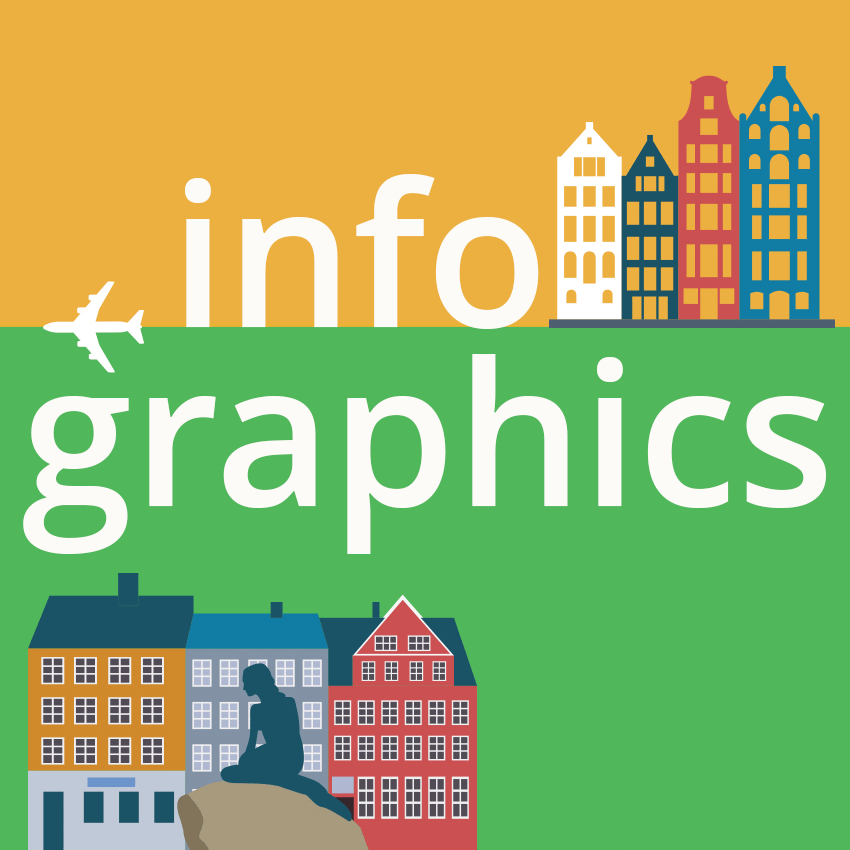 info
graphics