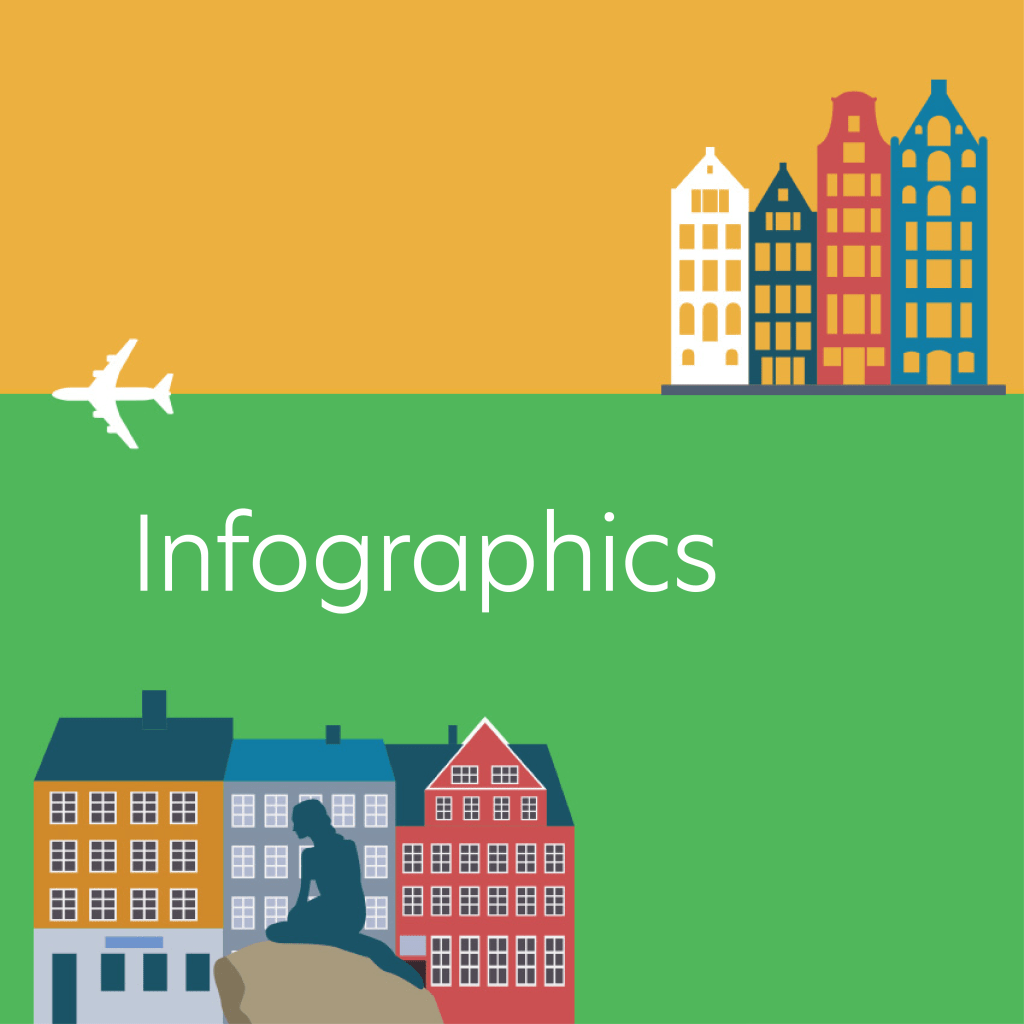 Infographics